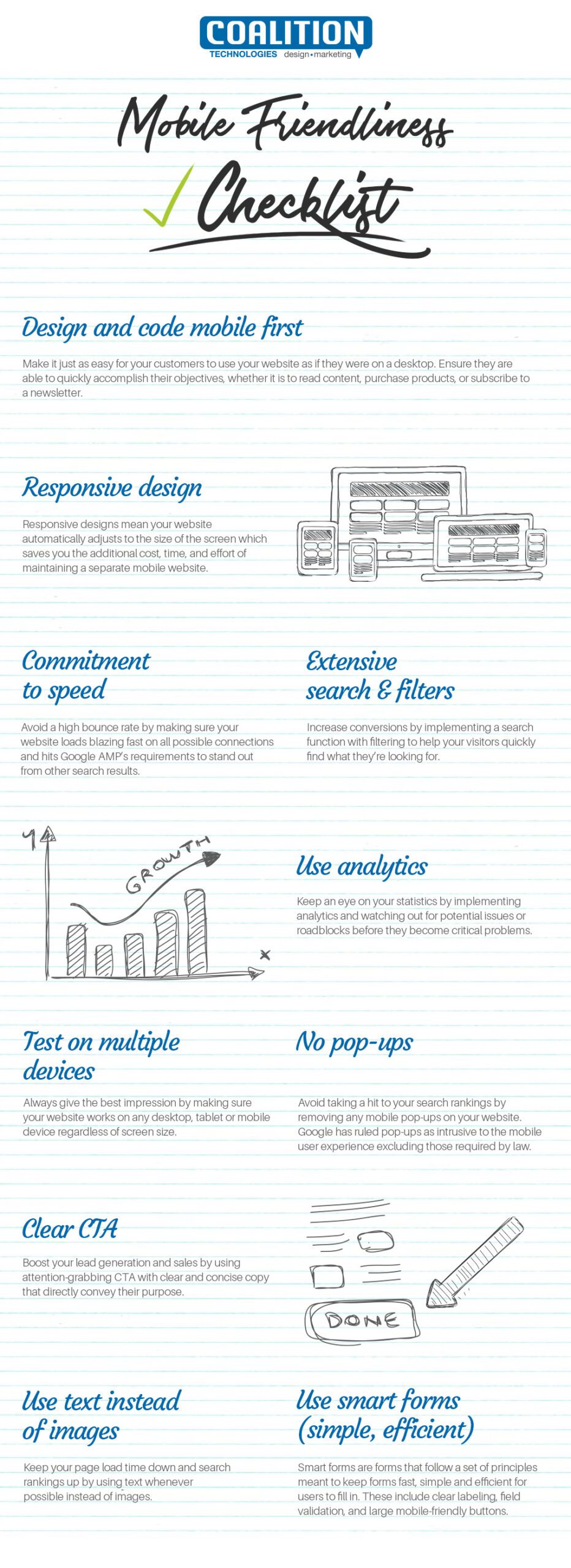 COALITION
TECHNOLOGIES design•marketing

Mobile Friendliness Checklist

Design and code mobile first

Make it just as easy for your customers to use your website as if they were on a desktop. Ensure they are able to quickly accomplish their objectives, whether it is to read content, purchase products, or subscribe to a newsletter.

Responsive design

Responsive designs mean your website automatically adjusts to the size of the screen which saves you the additional cost, time, and effort of maintaining a separate mobile website.

Commitment to speed

Avoid a high bounce rate by making sure your website loads blazing fast on all possible connections and hits Google AMP's requirements to stand out from other search results.

Extensive search & filters

Increase conversions by implementing a search function with filtering to help your visitors quickly find what they're looking for.

Y

GROWTH

X

Use analytics

Keep an eye on your statistics by implementing analytics and watching out for potential issues or roadblocks before they become critical problems.

Test on multiple devices

Always give the best impression by making sure your website works on any desktop, tablet or mobile device regardless of screen size.

No pop-ups

Avoid taking a hit to your search rankings by removing any mobile pop-ups on your website. Google has ruled pop-ups as intrusive to the mobile user experience excluding those required by law.

Clear CTA

Boost your lead generation and sales by using attention-grabbing CTA with clear and concise copy that directly convey their purpose.

DONE

Use text instead of images

Keep your page load time down and search rankings up by using text whenever possible instead of images.

Use smart forms (simple, efficient)

Smart forms are forms that follow a set of principles meant to keep forms fast, simple and efficient for users to fill in. These include clear labeling, field validation, and large mobile-friendly buttons.