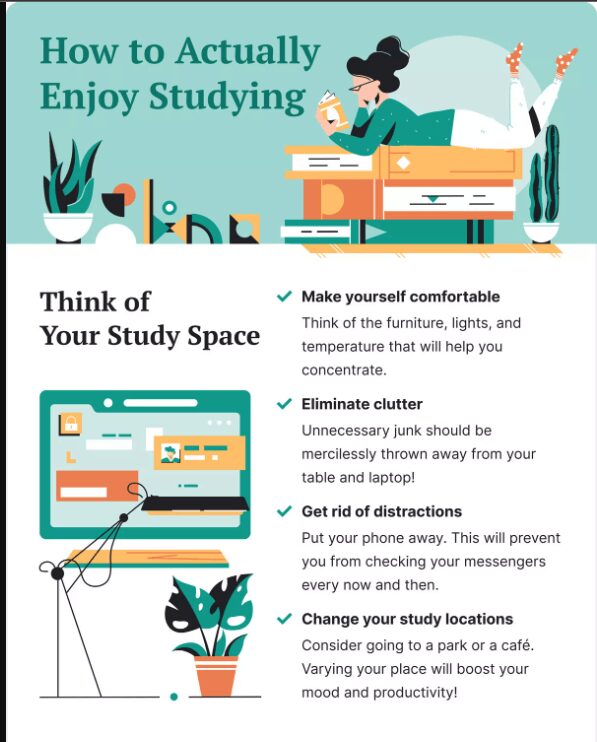 How to Actually Enjoy Studying

Think of Your Study Space

✓ Make yourself comfortable
Think of the furniture, lights, and temperature that will help you concentrate.

✓ Eliminate clutter
Unnecessary junk should be mercilessly thrown away from your table and laptop!

✓ Get rid of distractions
Put your phone away. This will prevent you from checking your messengers every now and then.

✓ Change your study locations
Consider going to a park or a café. Varying your place will boost your mood and productivity!